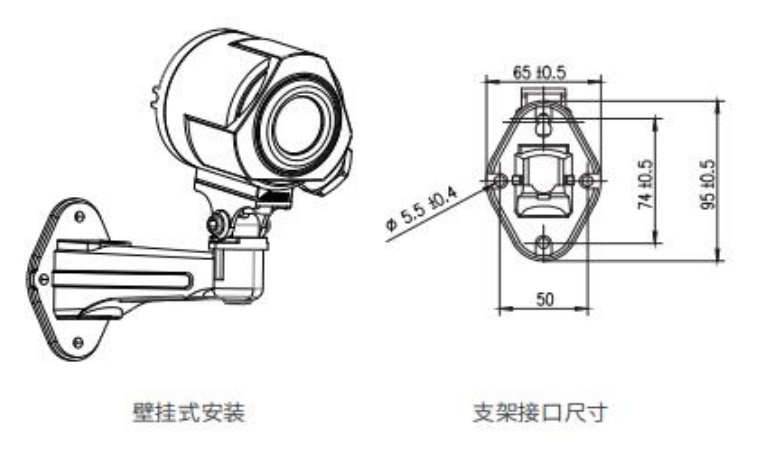 65 ±0.5

ø 5.5 ±0.4

74 ±0.5

95 ±0.5

50

壁挂式安装

支架接口尺寸