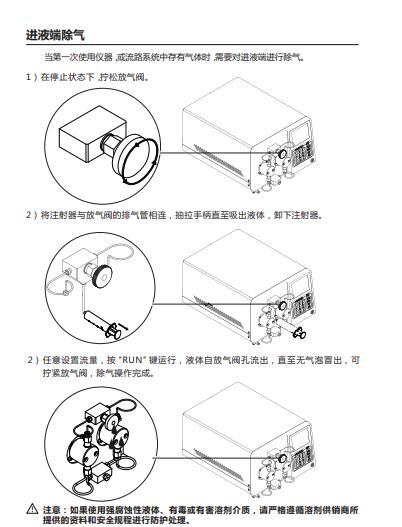 进液端除气

当第一次使用仪器 ,或流路系统中存有气体时 ,需要对进液端进行除气。

1）在停止状态下 ,拧松放气阀。

2）将注射器与放气阀的排气管相连，抽拉手柄直至吸出液体，卸下注射器。

2）任意设置流量，按 "RUN" 键运行，液体自放气阀孔流出，直至无气泡冒出，可拧紧放气阀，除气操作完成。

注意：如果使用强腐蚀性液体、有毒或有害溶剂介质，请严格遵循溶剂供销商所提供的资料和安全规程进行防护处理。