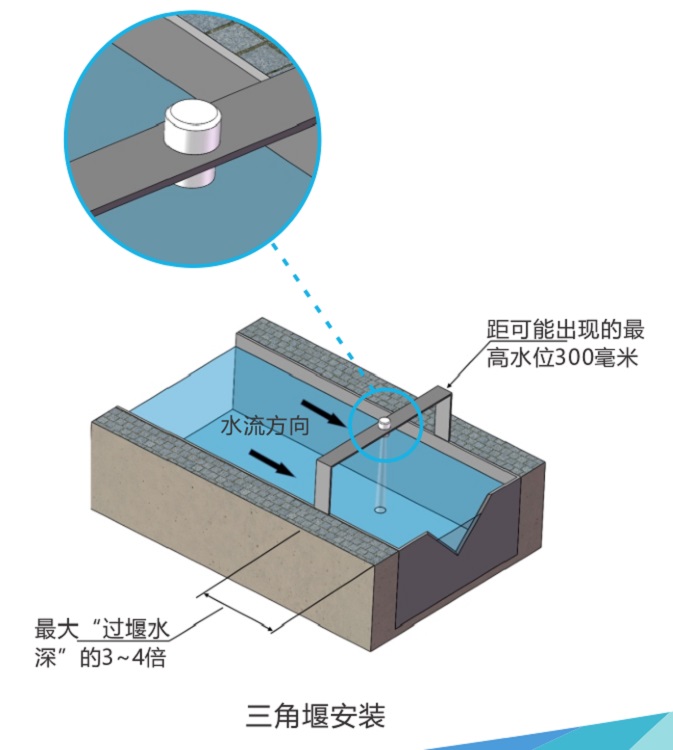 距可能出现的最高水位300毫米

水流方向

最大“过堰水深”的3~4倍

三角堰安装