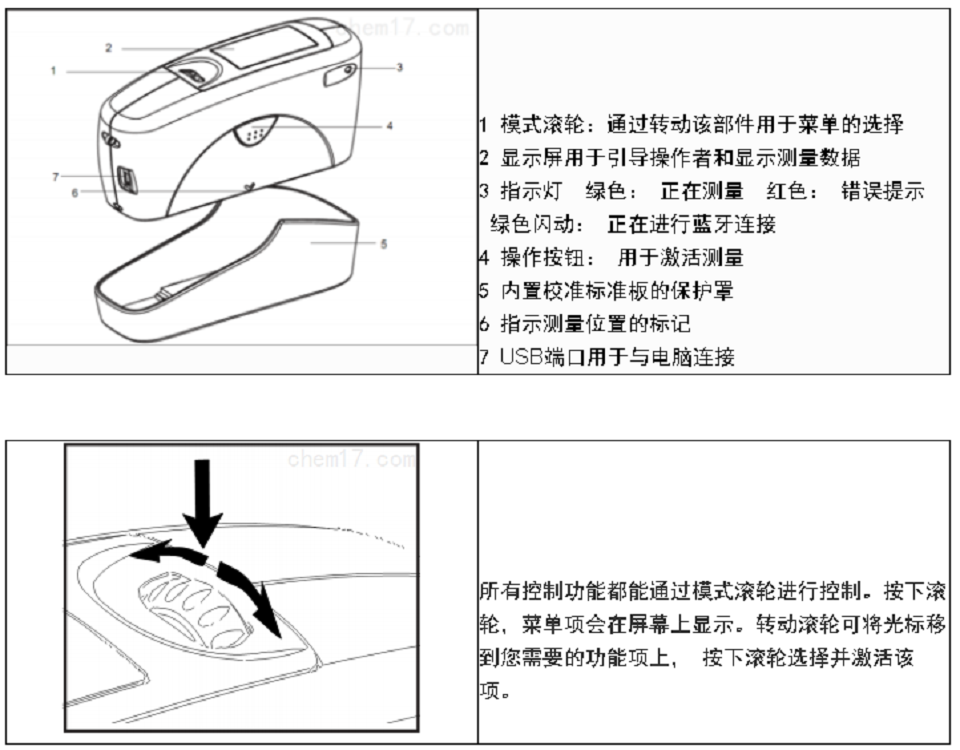 chem17.com

2
1
3
4
7
6
5

1 模式滚轮：通过转动该部件用于菜单的选择
2 显示屏用于引导操作者和显示测量数据
3 指示灯 绿色： 正在测量 红色： 错误提示 绿色闪动： 正在进行蓝牙连接
4 操作按钮： 用于激活测量
5 内置校准标准板的保护罩
6 指示测量位置的标记
7 USB端口用于与电脑连接

chem17.com

所有控制功能都能通过模式滚轮进行控制。按下滚轮，菜单项会在屏幕上显示。转动滚轮可将光标移到您需要的功能项上， 按下滚轮选择并激活该项。