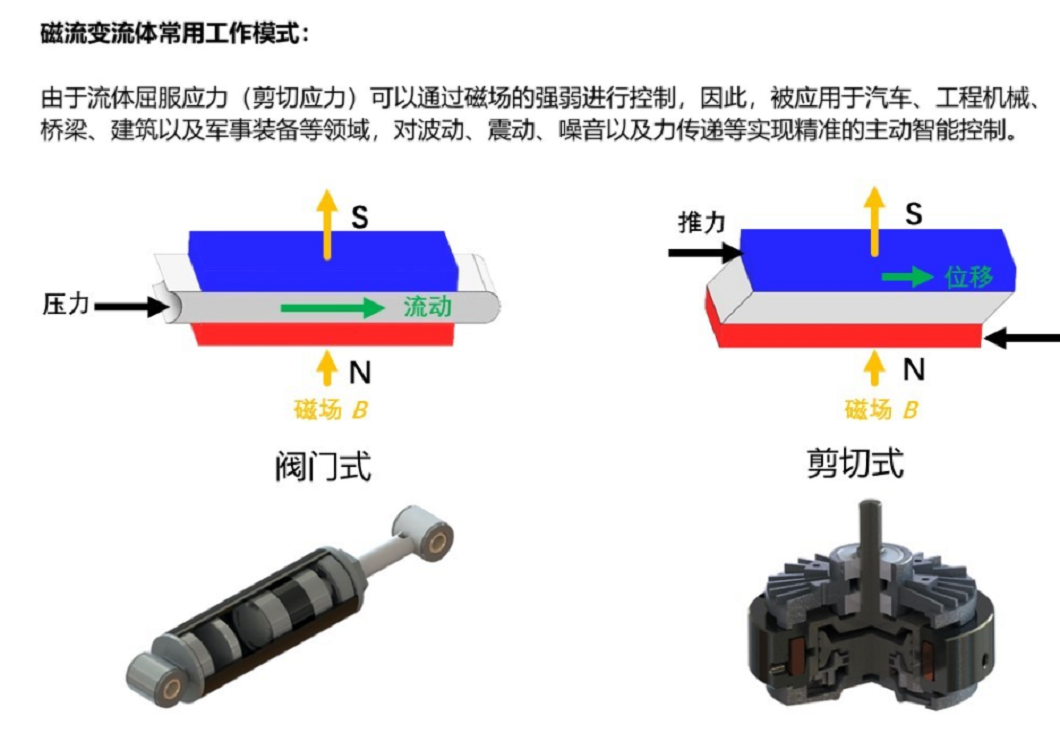 磁流变流体常用工作模式：

由于流体屈服应力（剪切应力）可以通过磁场的强弱进行控制，因此，被应用于汽车、工程机械、桥梁、建筑以及军事装备等领域，对波动、震动、噪音以及力传递等实现精准的主动智能控制。

S
压力
流动
N
磁场 $B$
阀门式

推力
S
位移
N
磁场 $B$
剪切式