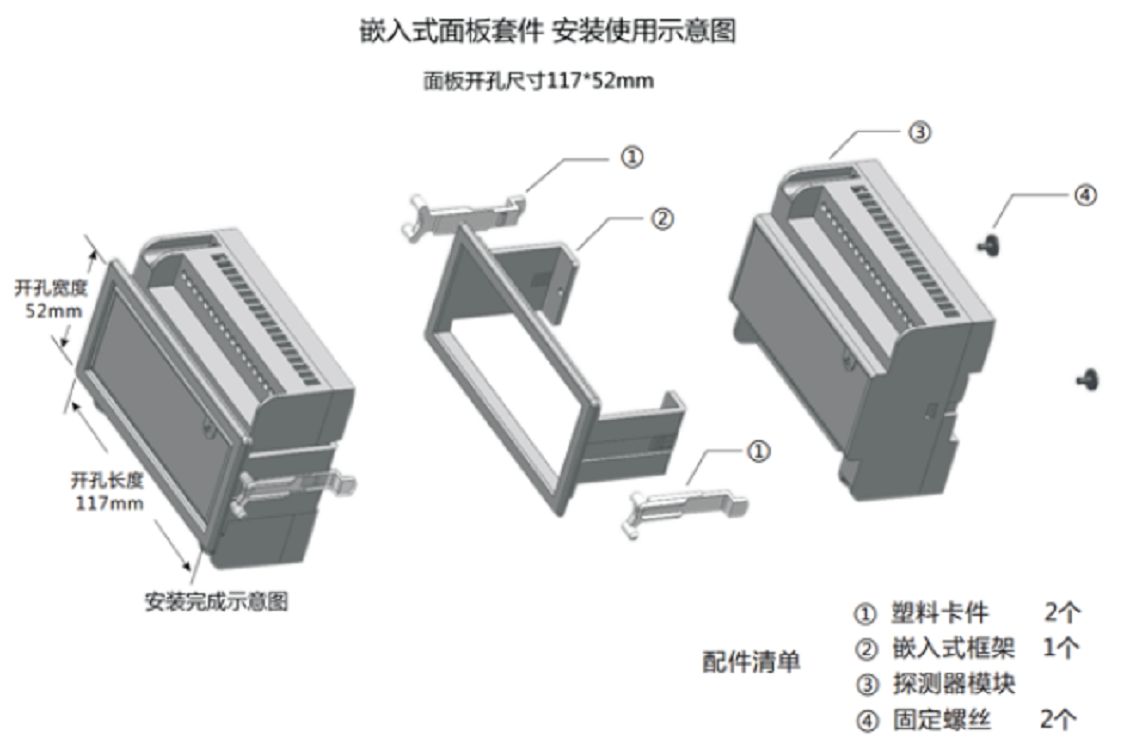 嵌入式面板套件 安装使用示意图

面板开孔尺寸117*52mm

①

②

③

④

开孔宽度
52mm

开孔长度
117mm

①

安装完成示意图

配件清单

① 塑料卡件 2个
② 嵌入式框架 1个
③ 探测器模块
④ 固定螺丝 2个