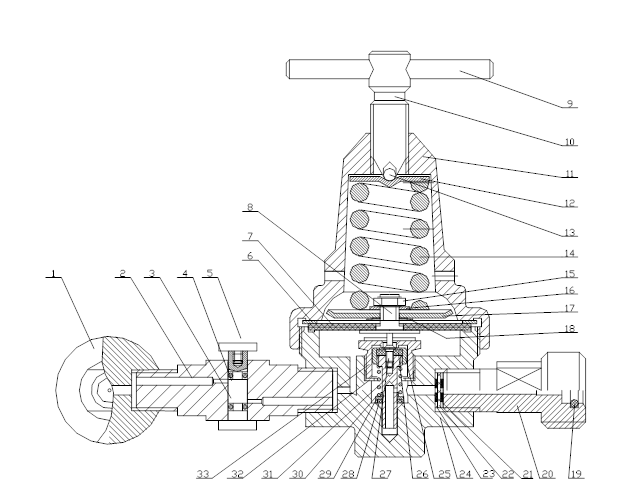 9
10
11
12
13
14
15
16
17
18
8
7
6
1
2
3
4
5
33 32 31 30 29 28 27 26 25 24 23 22 21 20 19